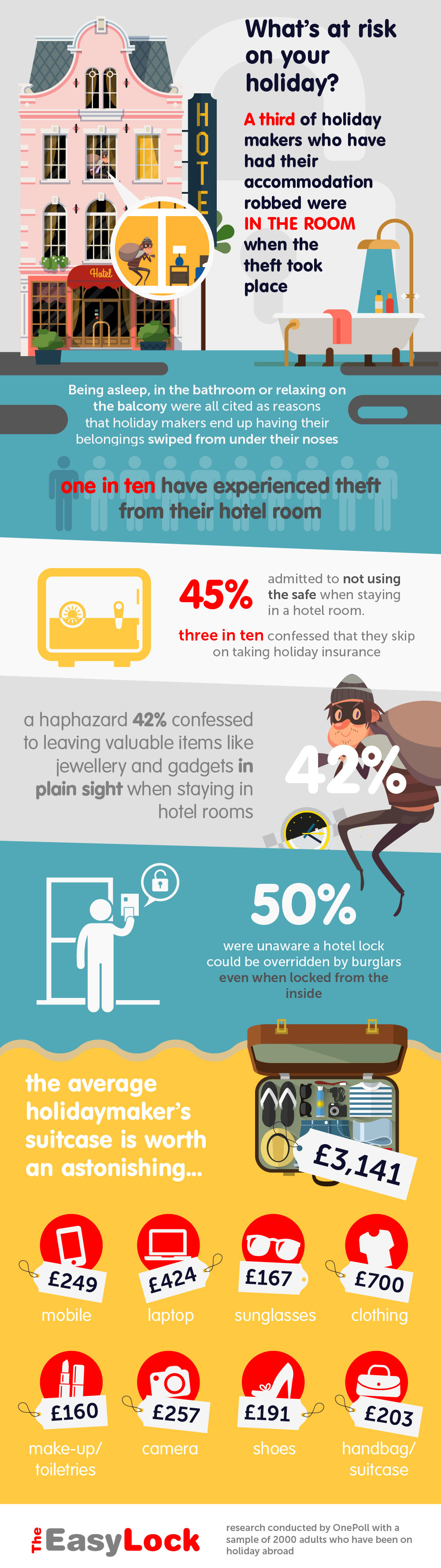 What's at risk on your holiday?

A third of holiday makers who have had their accommodation robbed were IN THE ROOM when the theft took place

HOTEL

Hotel

Being asleep, in the bathroom or relaxing on the balcony were all cited as reasons that holiday makers end up having their belongings swiped from under their noses

one in ten have experienced theft from their hotel room

45% admitted to not using the safe when staying in a hotel room.

three in ten confessed that they skip on taking holiday insurance

a haphazard 42% confessed to leaving valuable items like jewellery and gadgets in plain sight when staying in hotel rooms

42%

50%

were unaware a hotel lock could be overridden by burglars even when locked from the inside

the average holidaymaker's suitcase is worth an astonishing...

£3,141

£249 mobile

£424 laptop

£167 sunglasses

£700 clothing

£160 make-up/ toiletries

£257 camera

£191 shoes

£203 handbag/ suitcase

The EasyLock

research conducted by OnePoll with a sample of 2000 adults who have been on holiday abroad